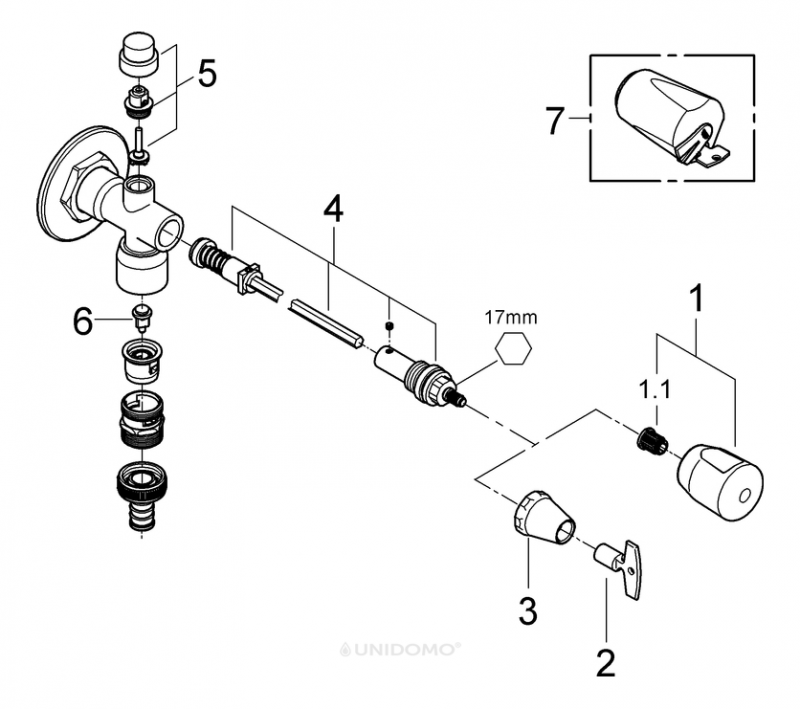 5
7
4
6
17mm
1
1.1
3
2
UNIDOMO®