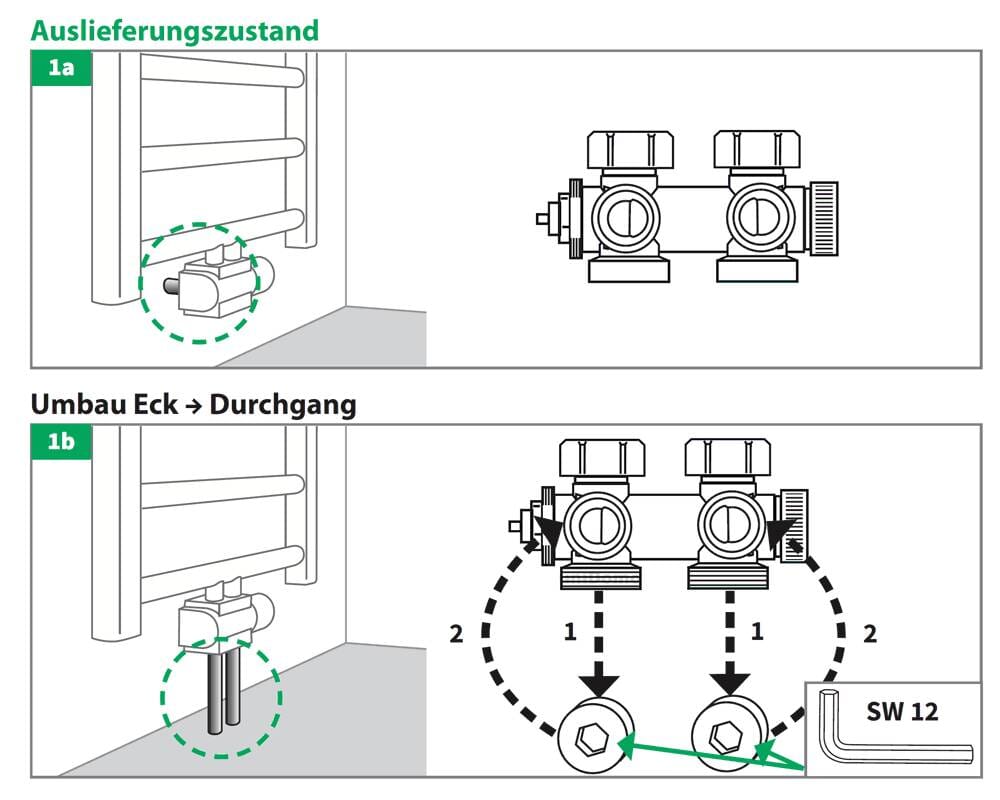 Auslieferungszustand

1a

Umbau Eck → Durchgang

1b

2
1
1
2

SW 12